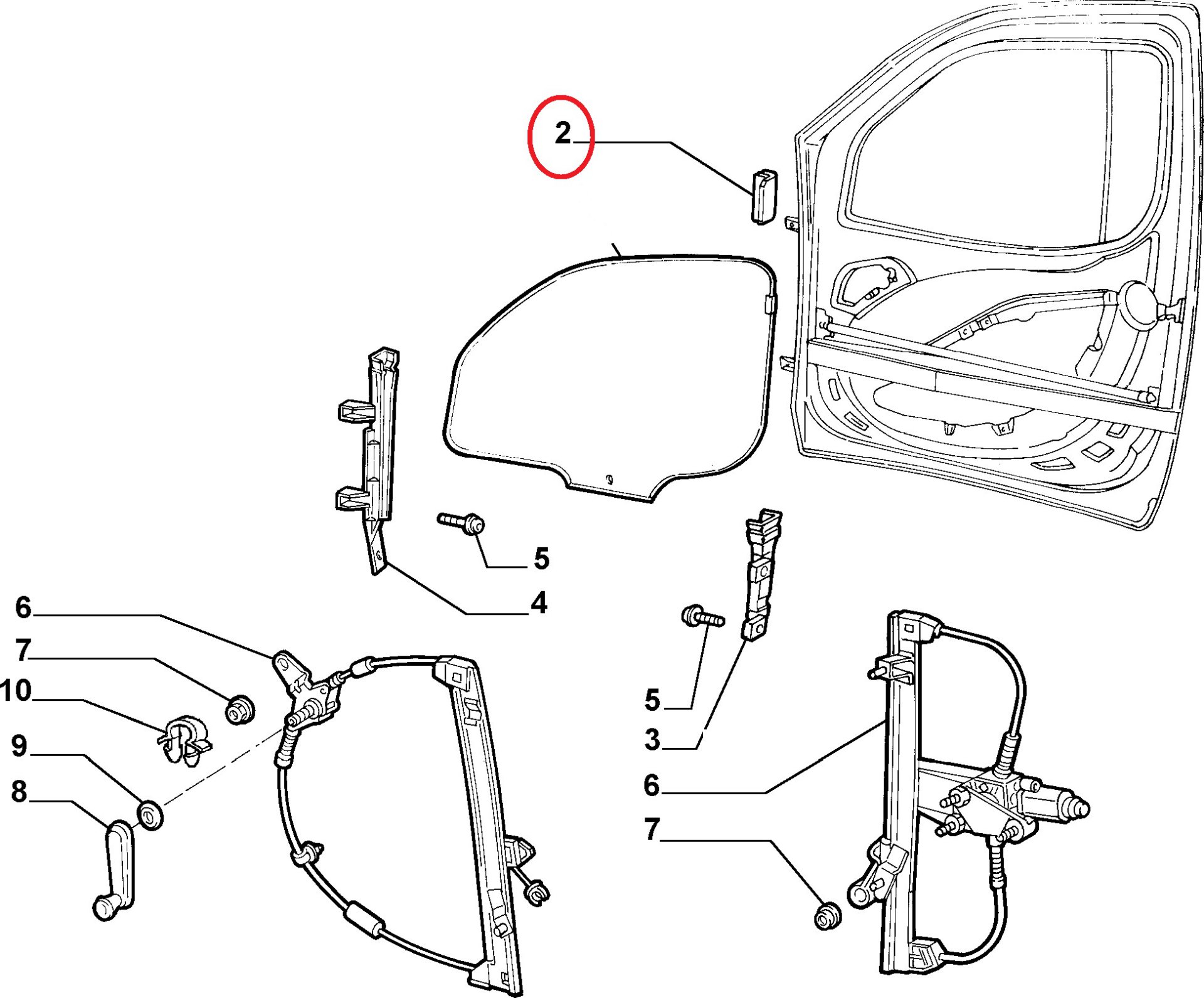 2
5
4
6
7
10
9
8
5
3
6
7